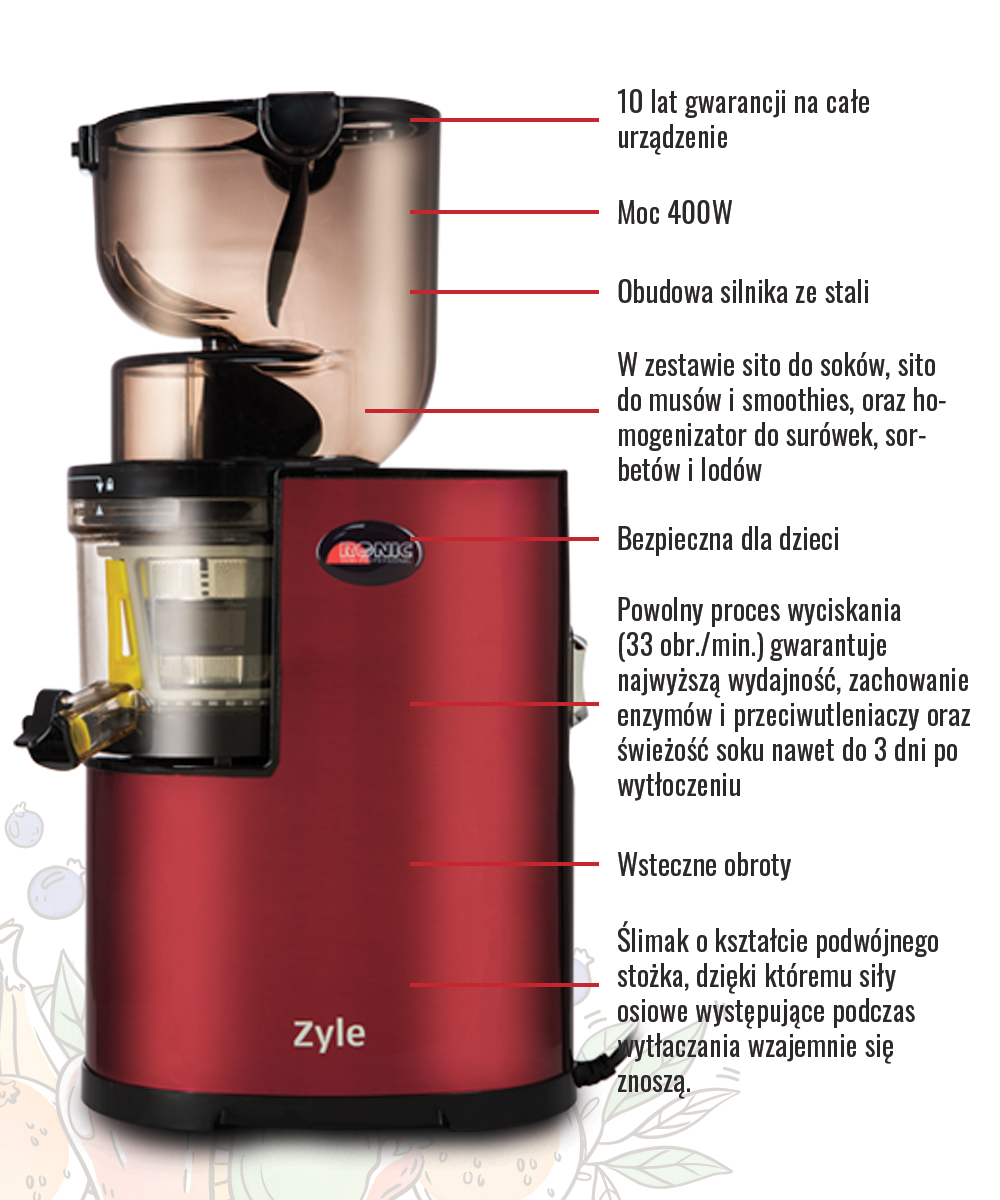 10 lat gwarancji na całe urządzenie

Moc 400W

Obudowa silnika ze stali

W zestawie sito do soków, sito do musów i smoothies, oraz homogenizator do surówek, sorbetów i lodów

Bezpieczna dla dzieci

Powolny proces wyciskania (33 obr./min.) gwarantuje najwyższą wydajność, zachowanie enzymów i przeciwutleniaczy oraz świeżość soku nawet do 3 dni po wytłoczeniu

Wsteczne obroty

Ślimak o kształcie podwójnego stożka, dzięki któremu siły osiowe występujące podczas wytłaczania wzajemnie się znoszą.

RONIC

Zyle