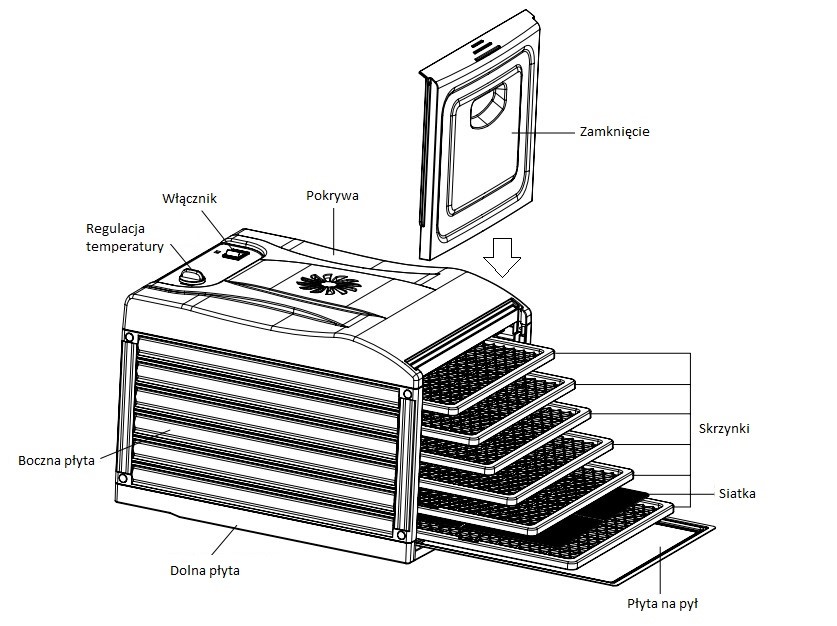 Zamknięcie

Włącznik

Pokrywa

Regulacja temperatury

Skrzynki

Boczna płyta

Siatka

Dolna płyta

Płyta na pył